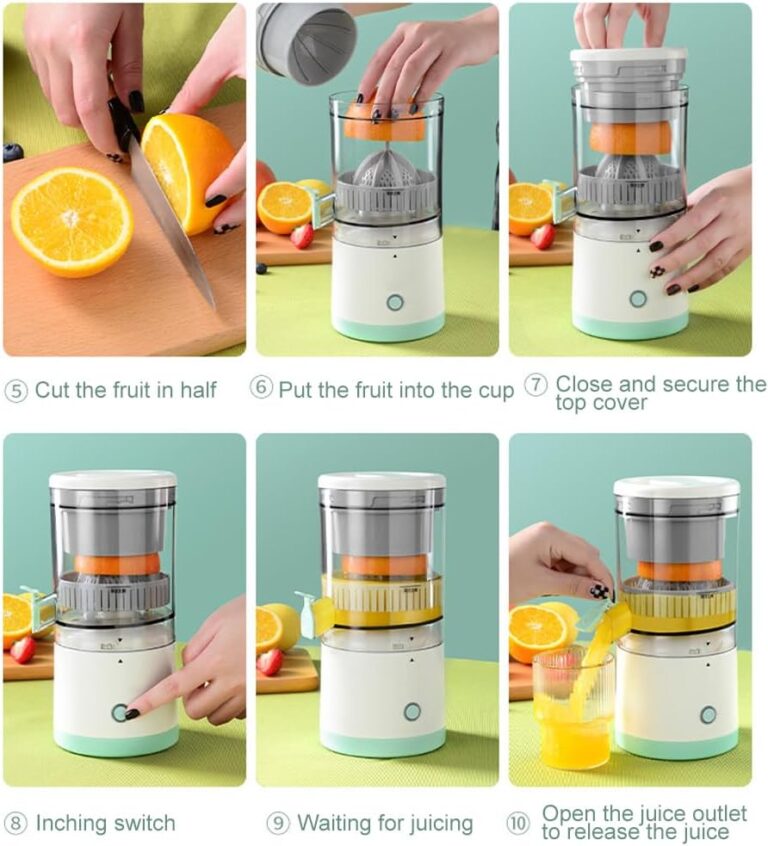 ⑤ Cut the fruit in half

⑥ Put the fruit into the cup

⑦ Close and secure the top cover

⑧ Inching switch

⑨ Waiting for juicing

⑩ Open the juice outlet to release the juice